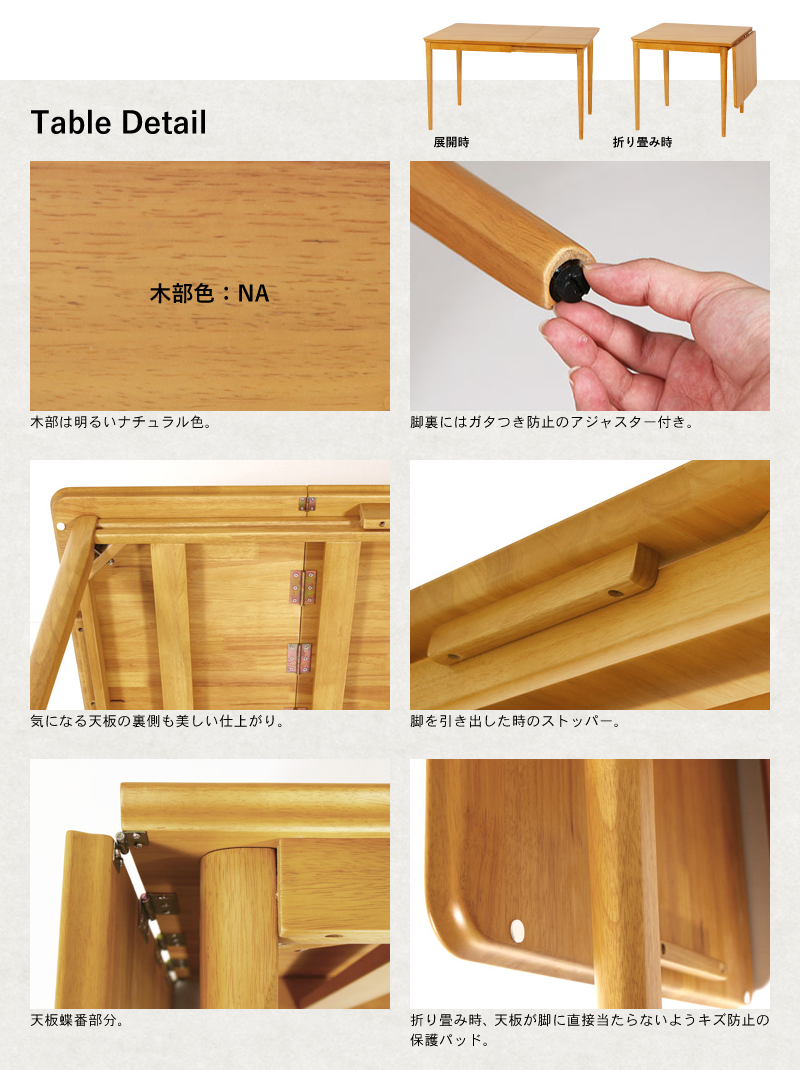 Table Detail

展開時

折り畳み時

木部色：NA

木部は明るいナチュラル色。

脚裏にはガタつき防止のアジャスター付き。

気になる天板の裏側も美しい仕上がり。

脚を引き出した時のストッパー。

天板蝶番部分。

折り畳み時、天板が脚に直接当たらないようキズ防止の保護パッド。